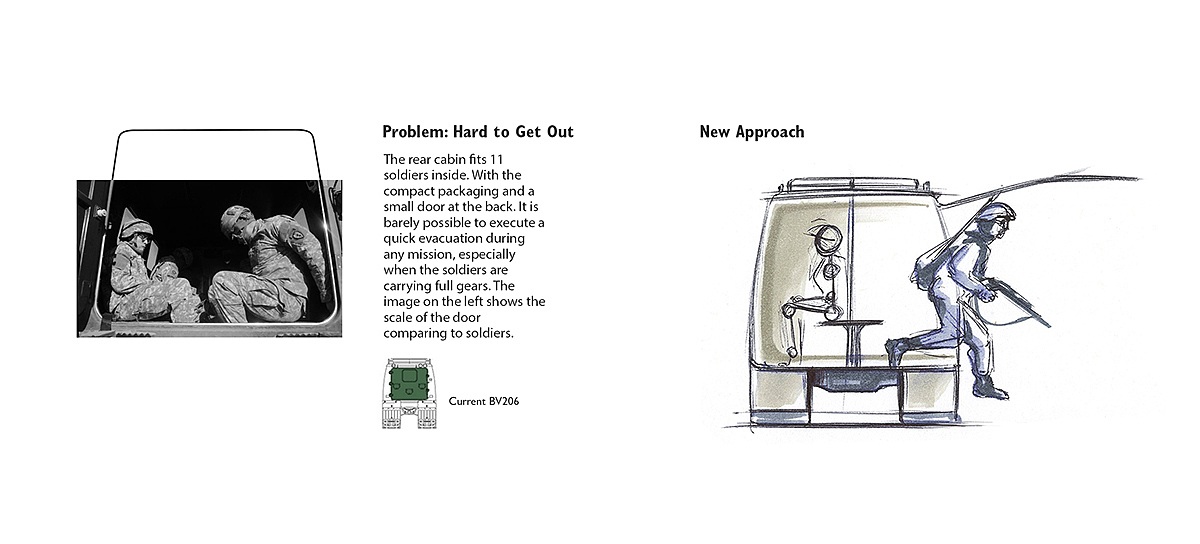 Problem: Hard to Get Out

The rear cabin fits 11 soldiers inside. With the compact packaging and a small door at the back. It is barely possible to execute a quick evacuation during any mission, especially when the soldiers are carrying full gears. The image on the left shows the scale of the door comparing to soldiers.

Current BV206

New Approach